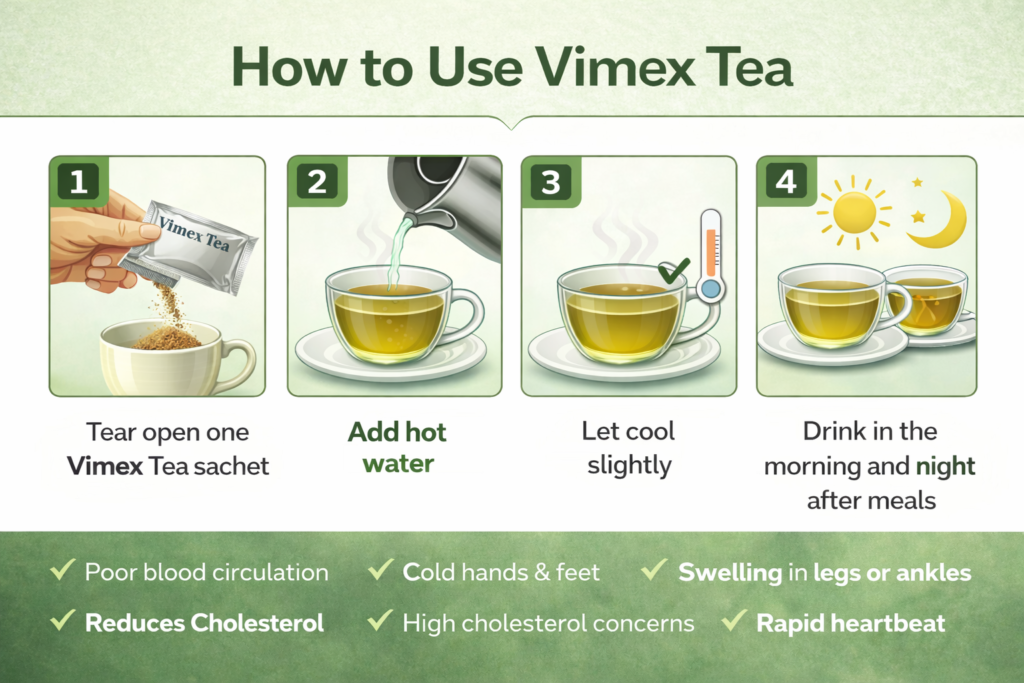 How to Use Vimex Tea

1
Vimex Tea
Tear open one Vimex Tea sachet

2
Add hot water

3
Let cool slightly

4
Drink in the morning and night after meals

✓ Poor blood circulation
✓ Cold hands & feet
✓ Swelling in legs or ankles
✓ Reduces Cholesterol
✓ High cholesterol concerns
✓ Rapid heartbeat